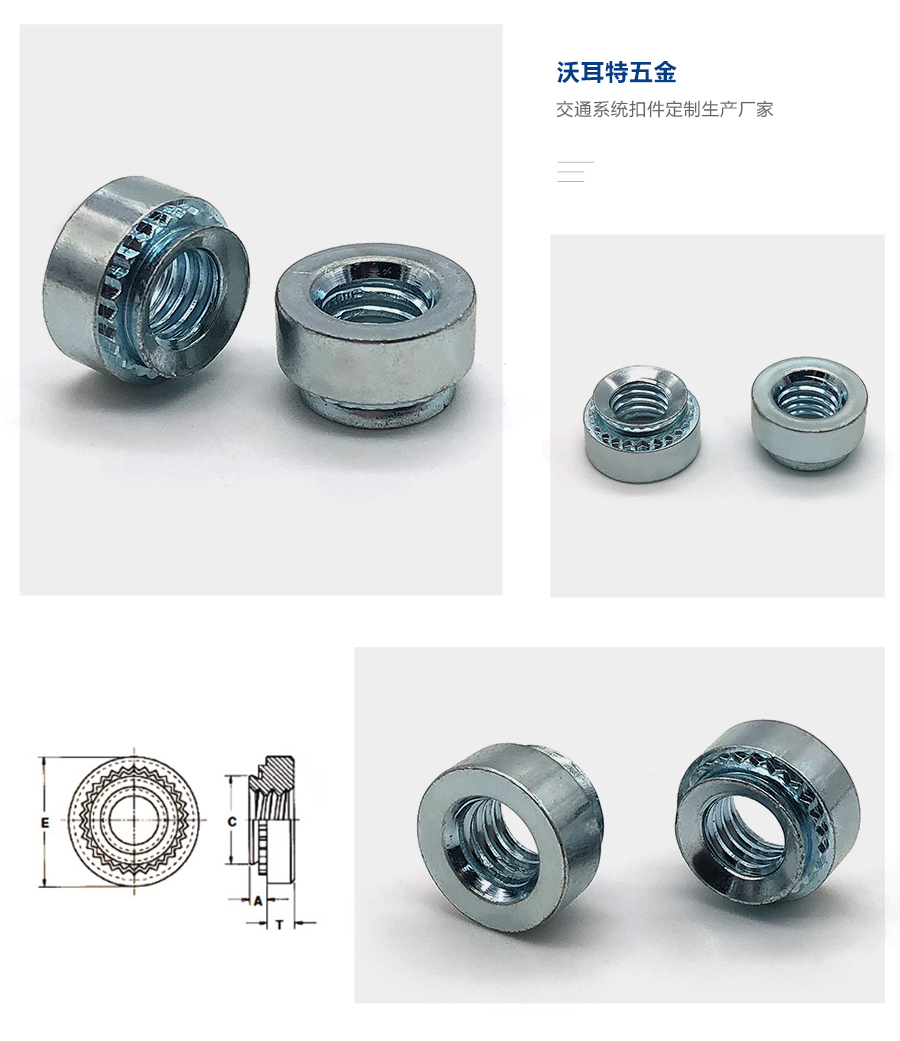 沃耳特五金
交通系统扣件定制生产厂家

E
C
A
T